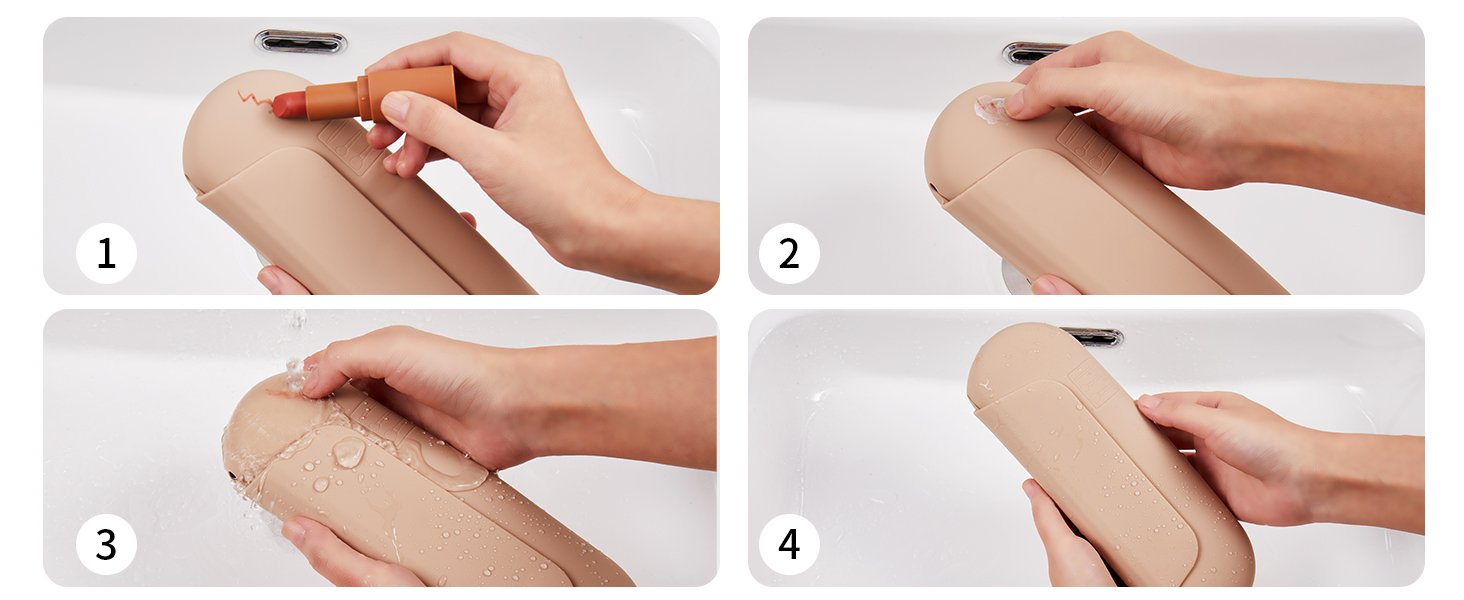 1

2

3

4